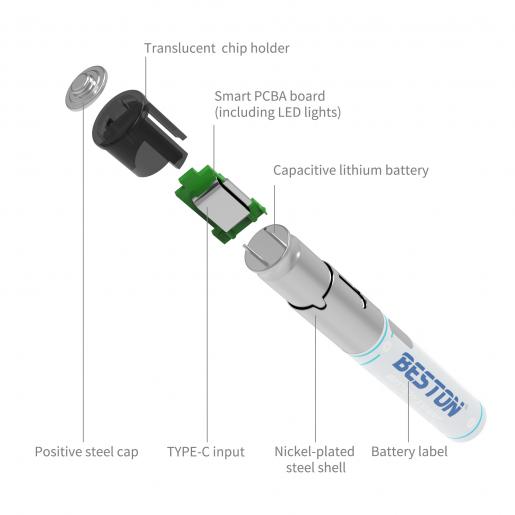 Translucent chip holder

Smart PCBA board
(including LED lights)

Capacitive lithium battery

BESTON

Positive steel cap

TYPE-C input

Nickel-plated steel shell

Battery label